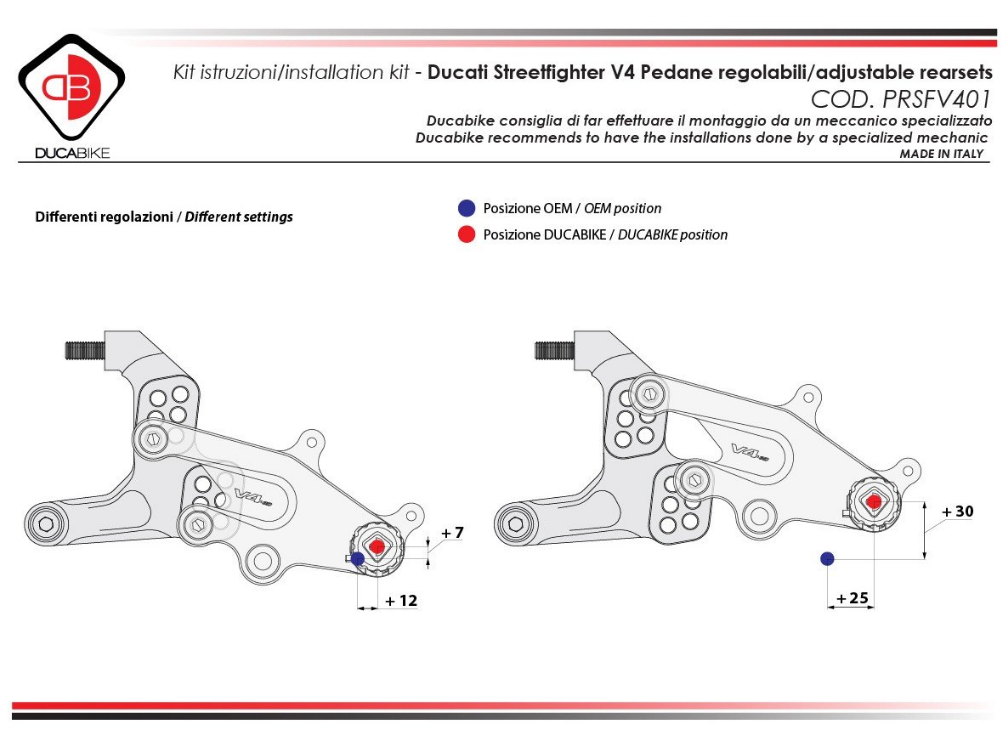 DB
DUCABIKE

Kit istruzioni/installation kit - Ducati Streetfighter V4 Pedane regolabili/adjustable rearsets
COD. PRSFV401
Ducabike consiglia di far effettuare il montaggio da un meccanico specializzato
Ducabike recommends to have the installations done by a specialized mechanic
MADE IN ITALY

Differenti regolazioni / Different settings

Posizione OEM / OEM position
Posizione DUCABIKE / DUCABIKE position

V4
+ 7
+ 12

V4
+ 30
+ 25