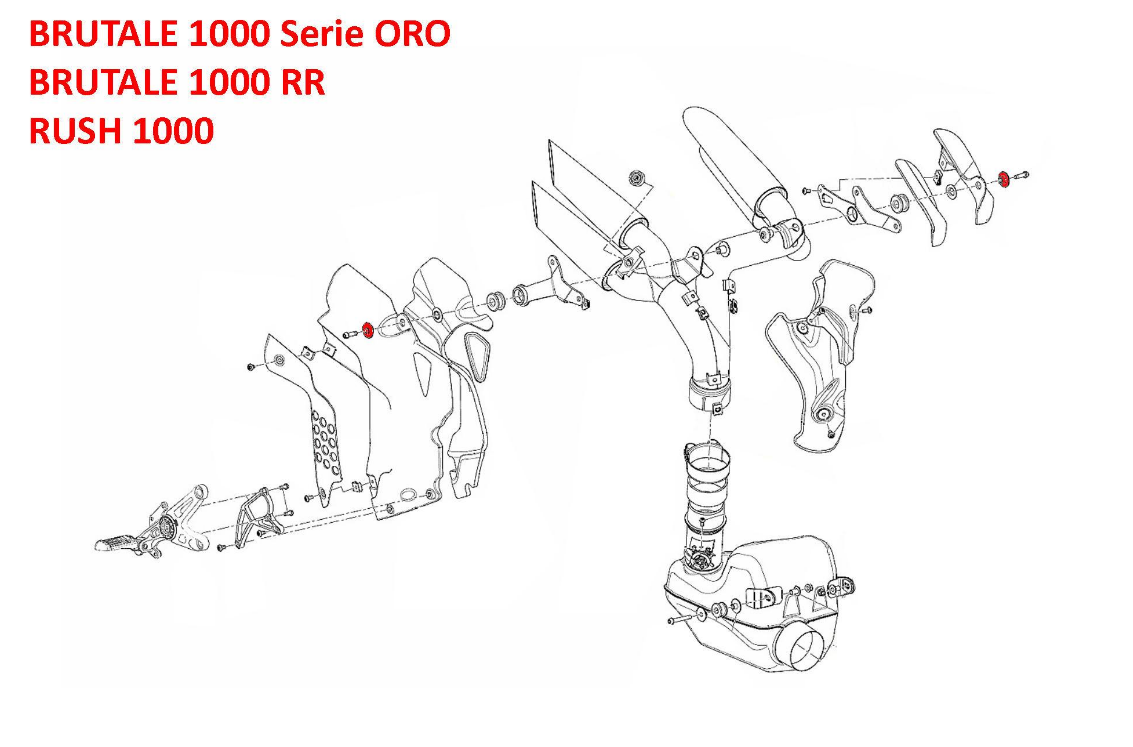 BRUTALE 1000 Serie ORO
BRUTALE 1000 RR
RUSH 1000