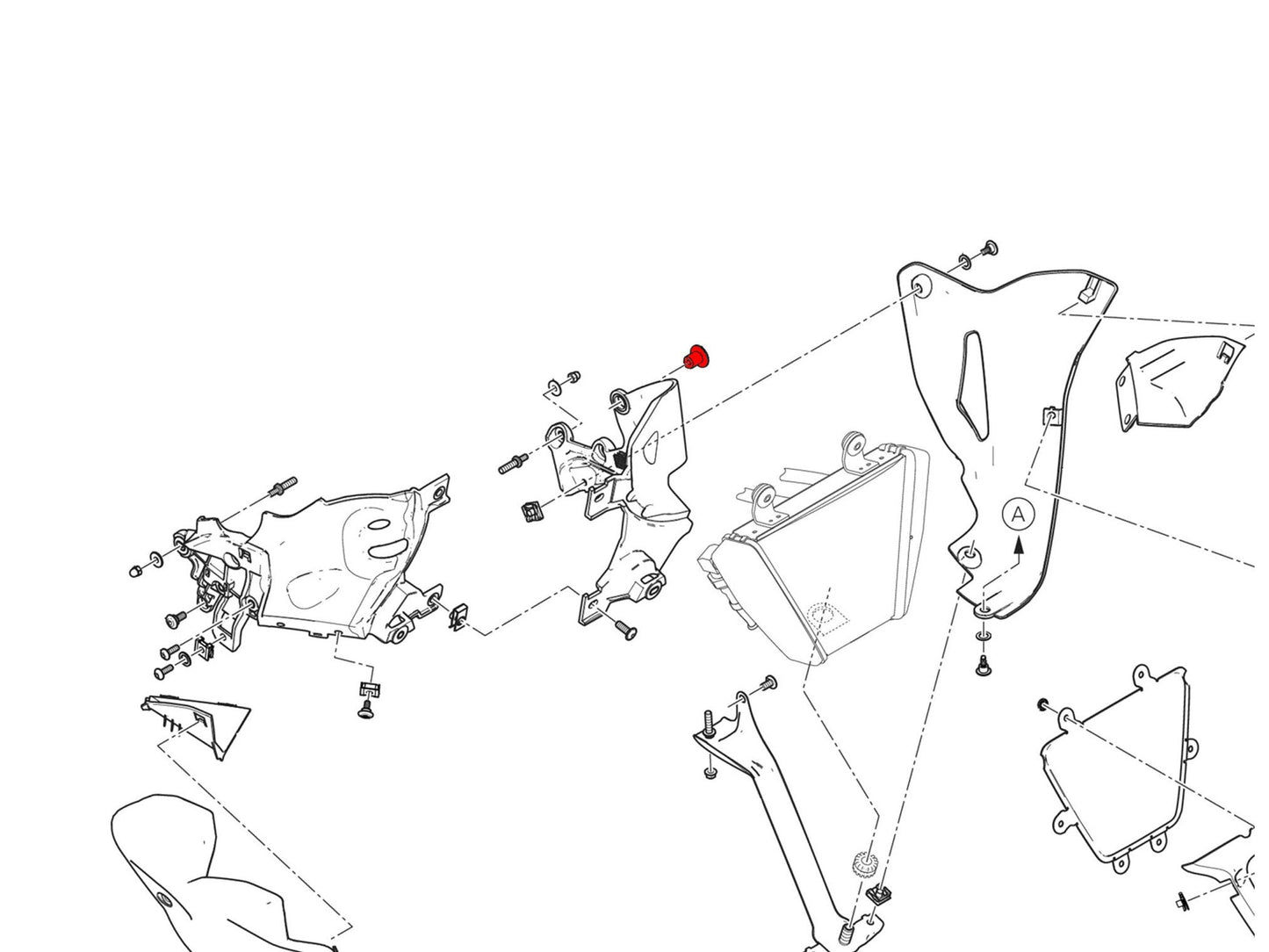 A